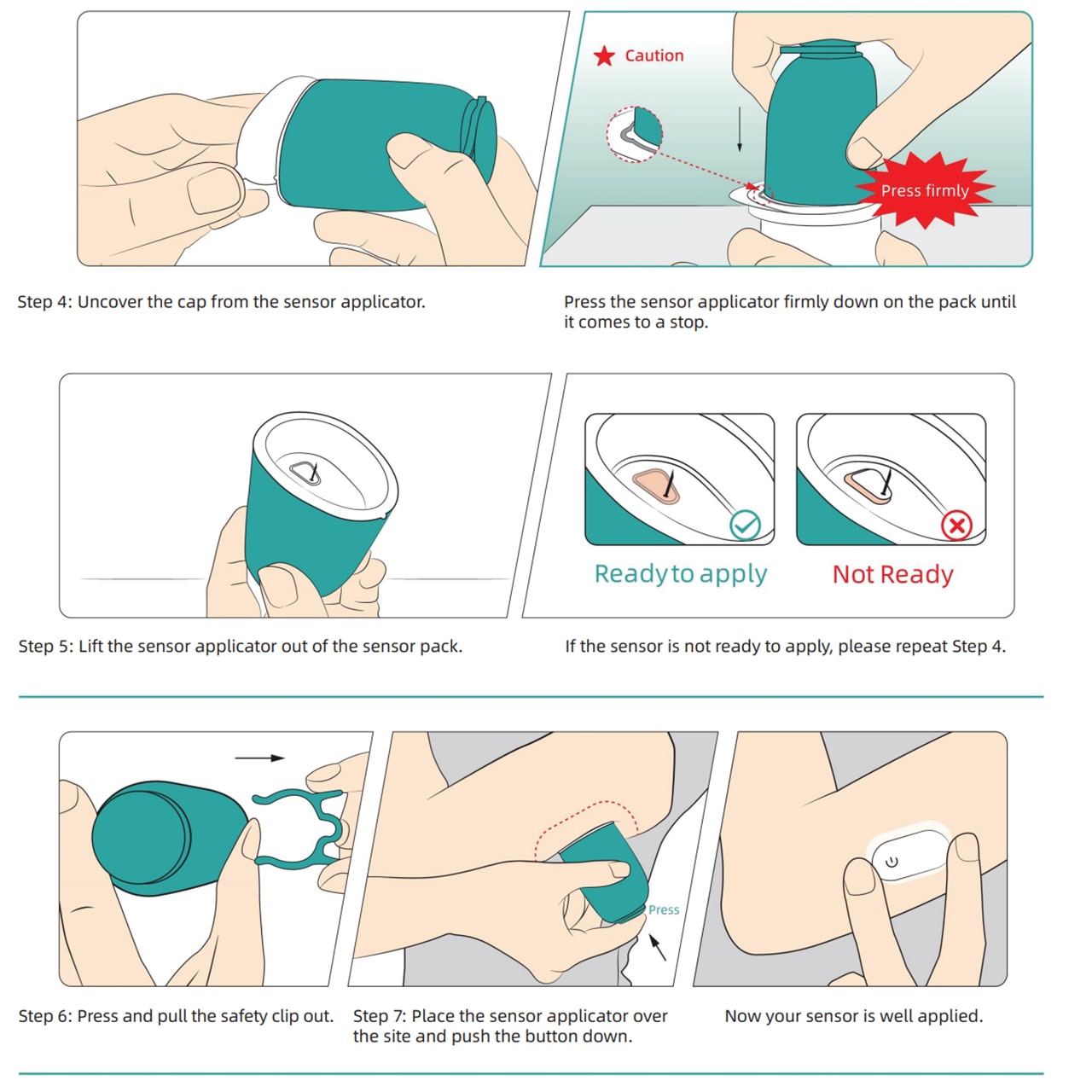 Caution

Press firmly

Step 4: Uncover the cap from the sensor applicator.

Press the sensor applicator firmly down on the pack until it comes to a stop.

Ready to apply

Not Ready

Step 5: Lift the sensor applicator out of the sensor pack.

If the sensor is not ready to apply, please repeat Step 4.

Press

Step 6: Press and pull the safety clip out.

Step 7: Place the sensor applicator over the site and push the button down.

Now your sensor is well applied.